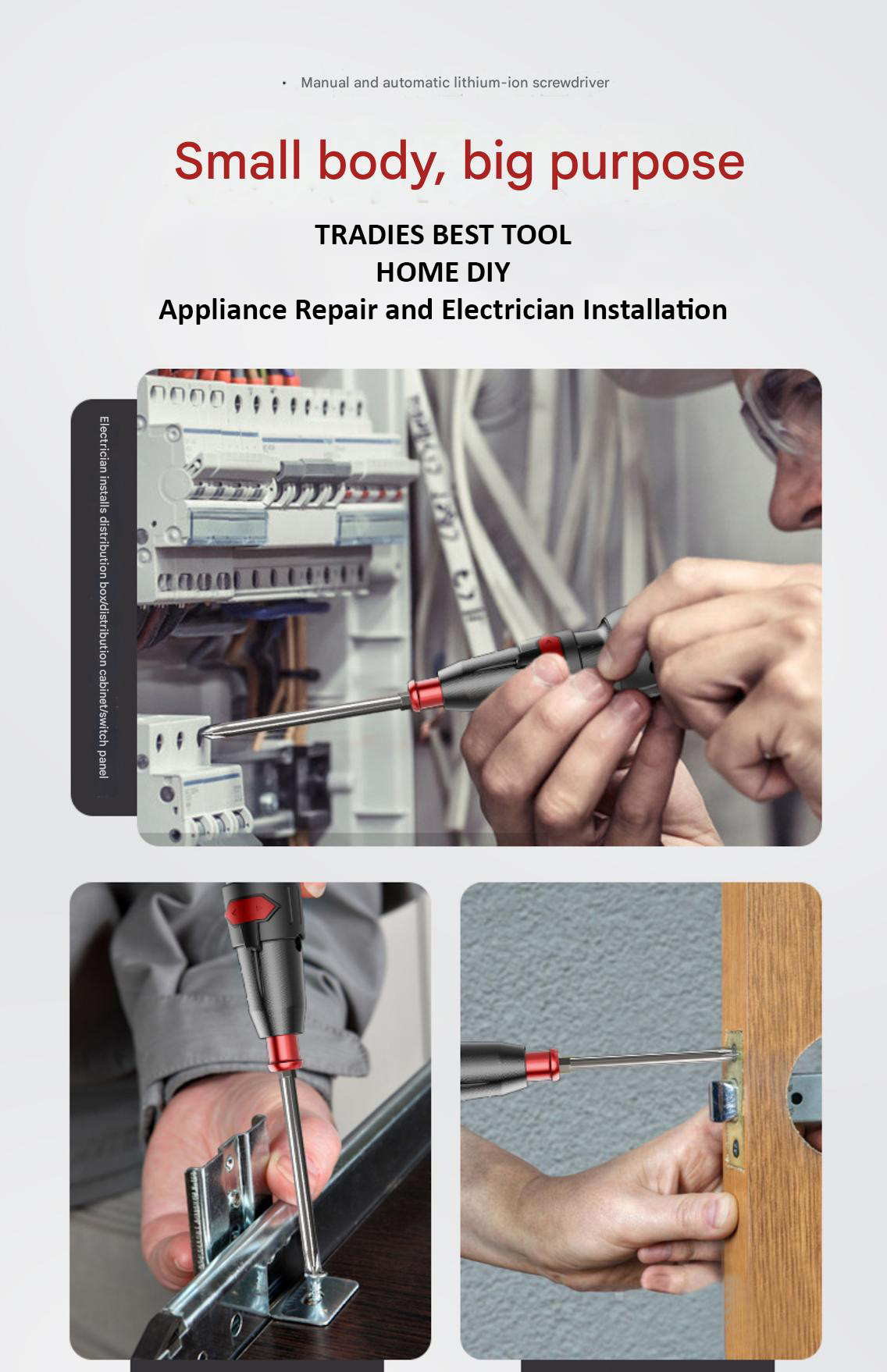 · Manual and automatic lithium-ion screwdriver

Small body, big purpose

TRADIES BEST TOOL
HOME DIY
Appliance Repair and Electrician Installation

Electrician installs distribution box/distribution cabinet/switch panel